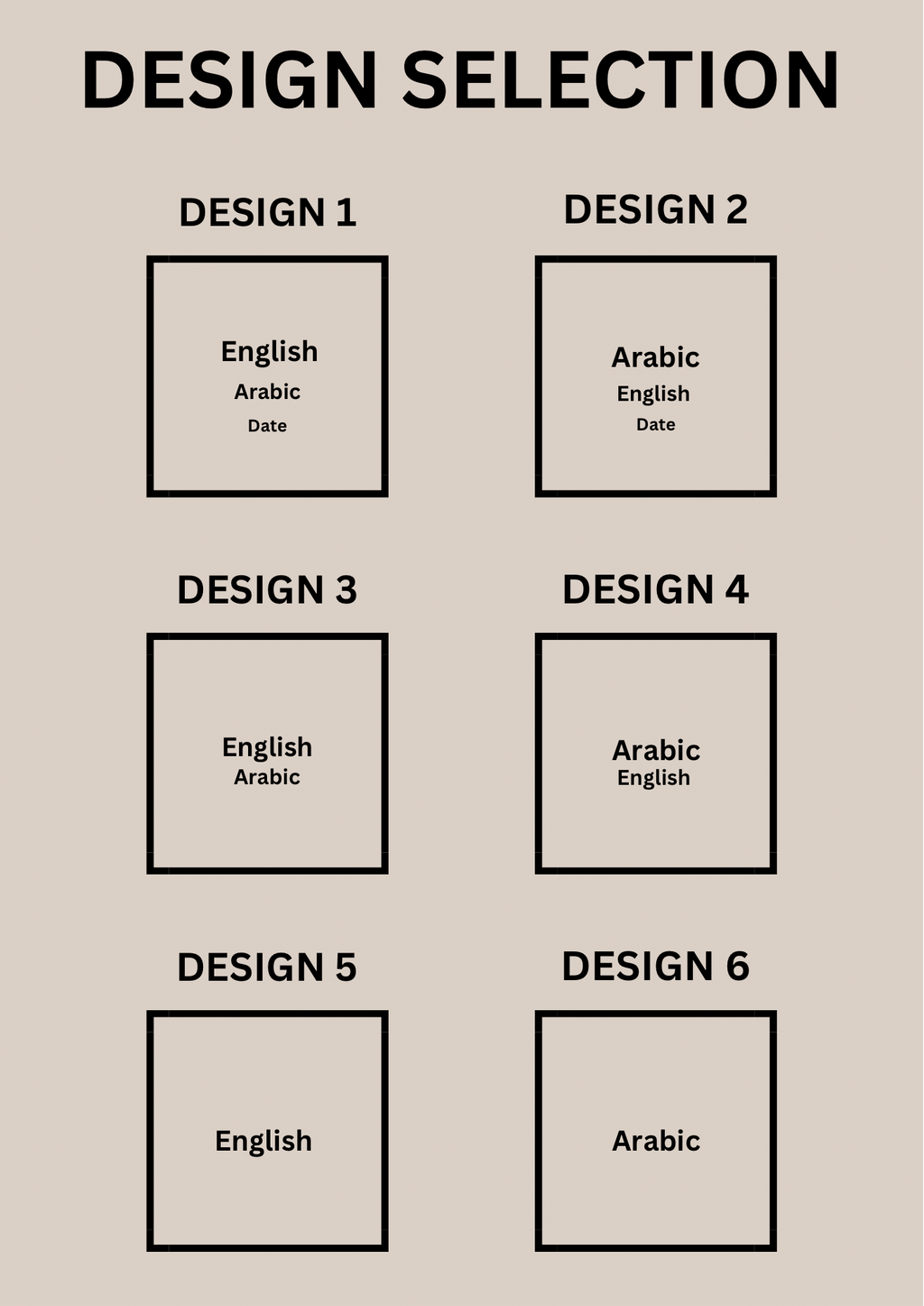 DESIGN SELECTION

DESIGN 1

English
Arabic
Date

DESIGN 2

Arabic
English
Date

DESIGN 3

English
Arabic

DESIGN 4

Arabic
English

DESIGN 5

English

DESIGN 6

Arabic